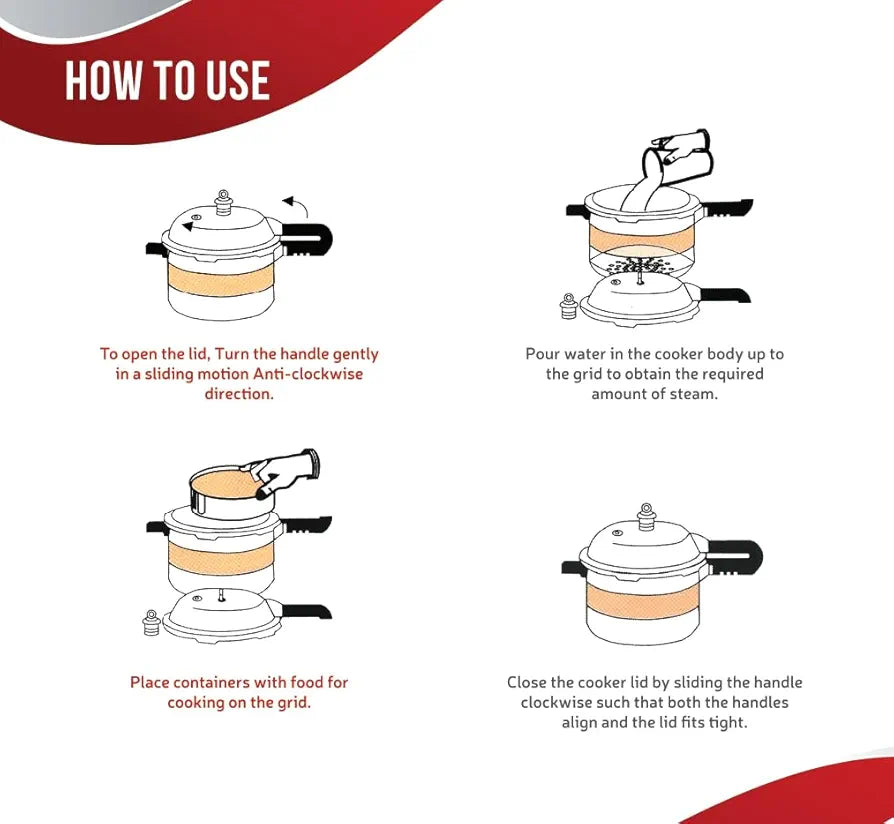 HOW TO USE

To open the lid, Turn the handle gently in a sliding motion Anti-clockwise direction.

Pour water in the cooker body up to the grid to obtain the required amount of steam.

Place containers with food for cooking on the grid.

Close the cooker lid by sliding the handle clockwise such that both the handles align and the lid fits tight.