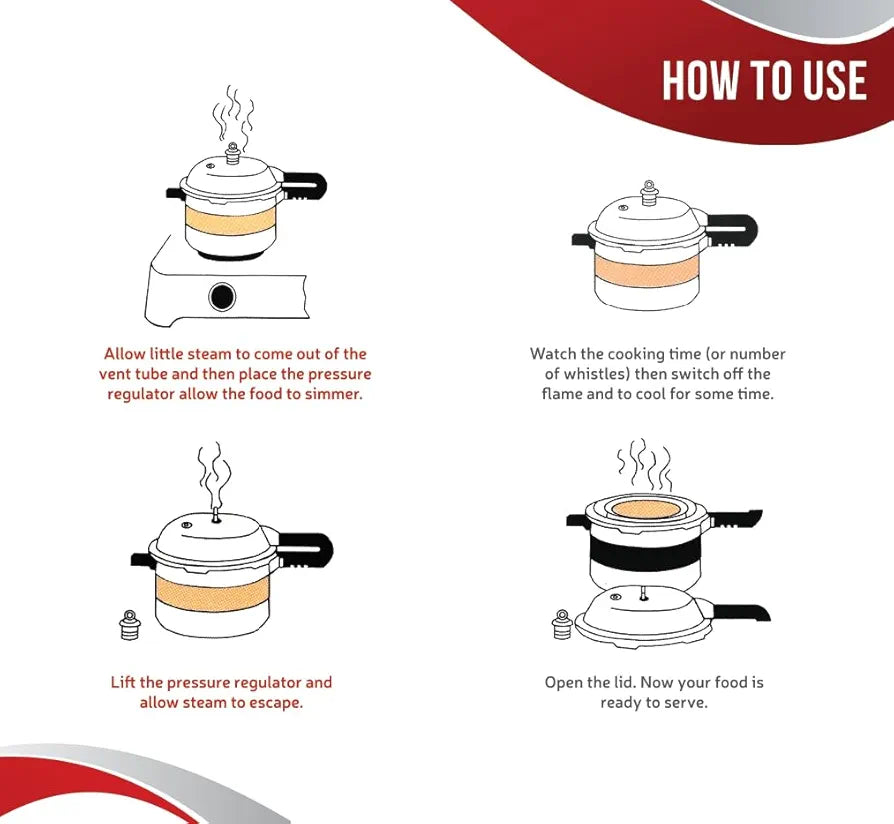 HOW TO USE

Allow little steam to come out of the vent tube and then place the pressure regulator allow the food to simmer.

Watch the cooking time (or number of whistles) then switch off the flame and to cool for some time.

Lift the pressure regulator and allow steam to escape.

Open the lid. Now your food is ready to serve.